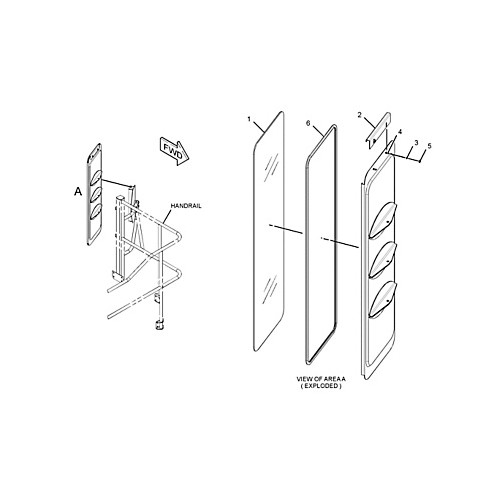 FWD

A

HANDRAIL

1

6

2

4

3

5

VIEW OF AREA A
( EXPLODED )