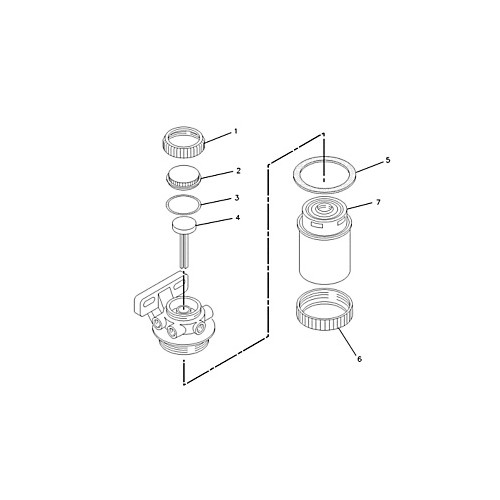 1
2
3
4
5
7
6