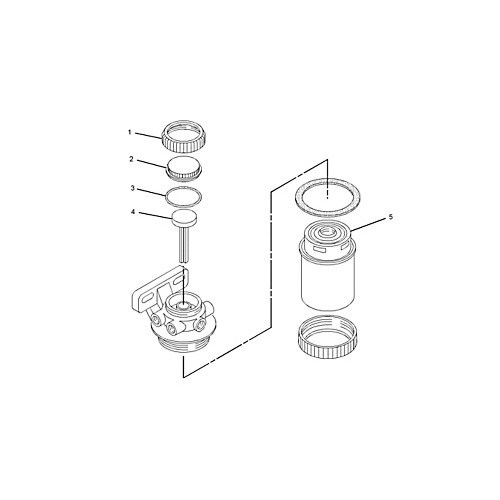 1
2
3
4
5